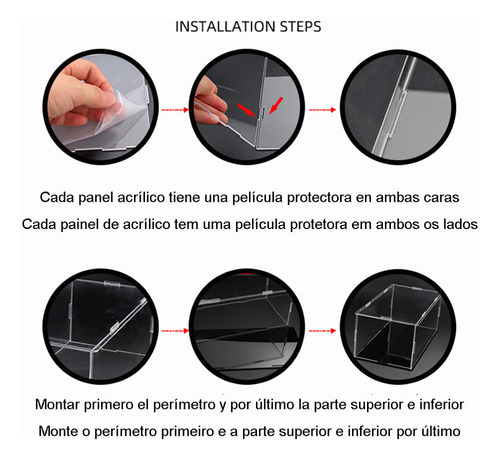 INSTALLATION STEPS

Cada panel acrílico tiene una película protectora en ambas caras

Cada painel de acrílico tem uma película protetora em ambos os lados

Montar primero el perímetro y por último la parte superior e inferior

Monte o perímetro primeiro e a parte superior e inferior por último