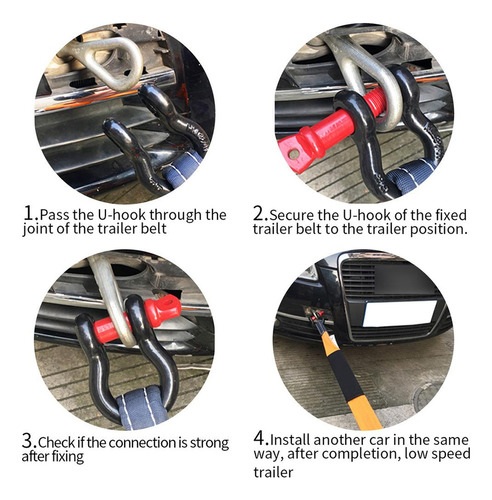 1.Pass the U-hook through the joint of the trailer belt

2.Secure the U-hook of the fixed trailer belt to the trailer position.

3.Check if the connection is strong after fixing

4.Install another car in the same way, after completion, low speed trailer