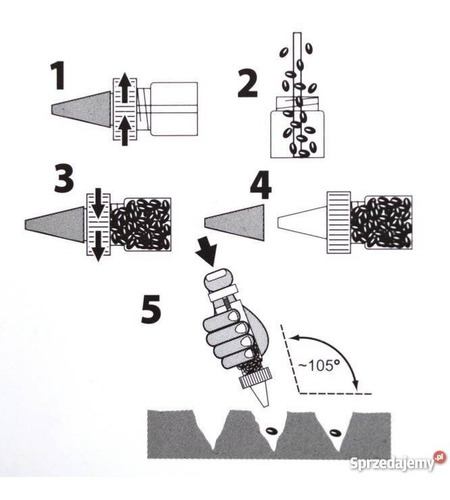 1

2

3

4

5

~105°

Sprzedajemy.pl