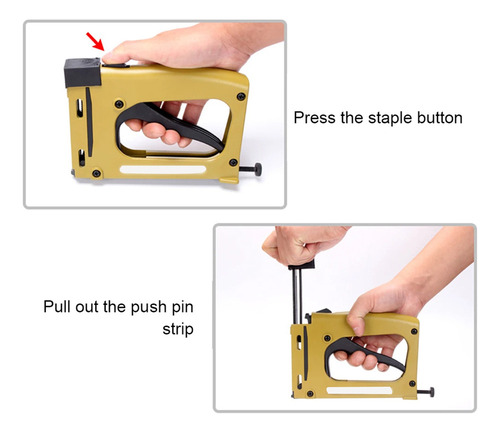 Press the staple button

Pull out the push pin strip