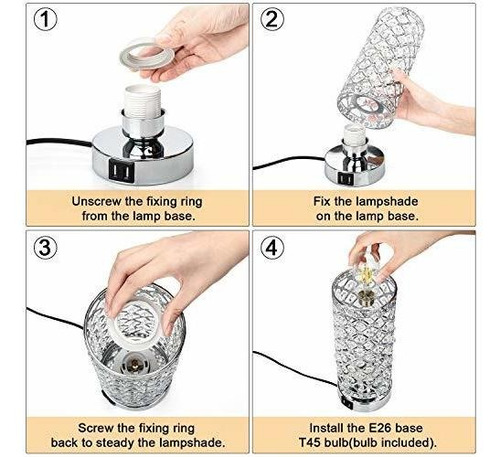 1

Unscrew the fixing ring from the lamp base.

2

Fix the lampshade on the lamp base.

3

Screw the fixing ring back to steady the lampshade.

4

Install the E26 base T45 bulb(bulb included).