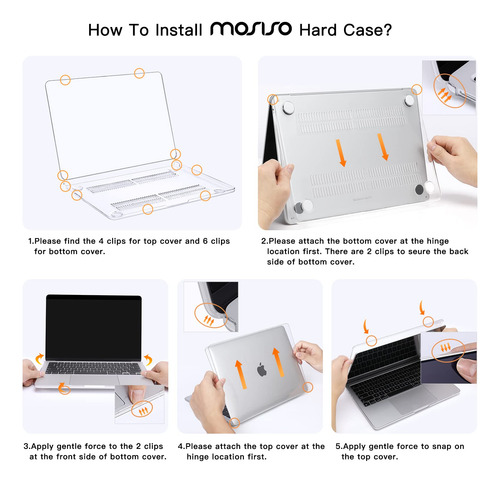 How To Install MOSISO Hard Case?

1.Please find the 4 clips for top cover and 6 clips for bottom cover.

2.Please attach the bottom cover at the hinge location first. There are 2 clips to seure the back side of bottom cover.

3.Apply gentle force to the 2 clips at the front side of bottom cover.

4.Please attach the top cover at the hinge location first.

5.Apply gentle force to snap on the top cover.