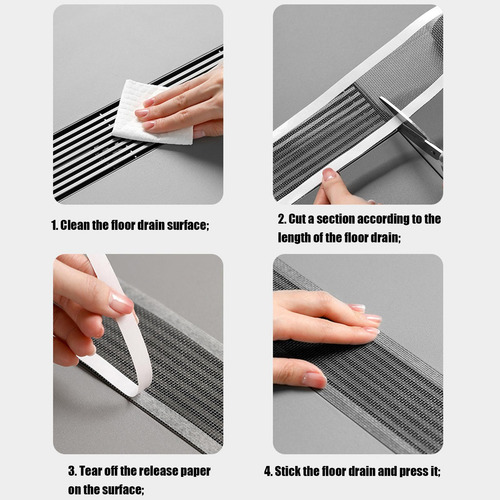 1. Clean the floor drain surface;

2. Cut a section according to the length of the floor drain;

3. Tear off the release paper on the surface;

4. Stick the floor drain and press it;