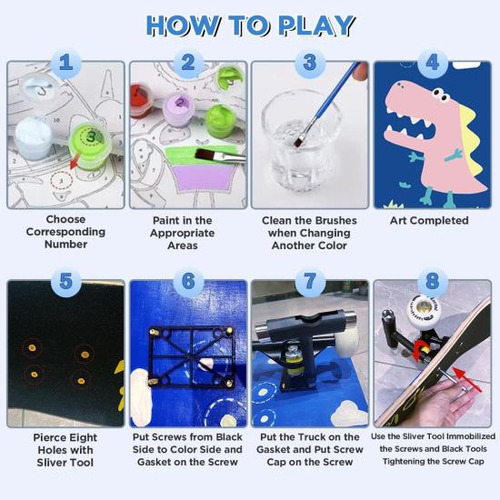 HOW TO PLAY

1

Choose Corresponding Number

2

Paint in the Appropriate Areas

3

Clean the Brushes when Changing Another Color

4

Art Completed

5

Pierce Eight Holes with Sliver Tool

6

Put Screws from Black Side to Color Side and Gasket on the Screw

7

Put the Truck on the Gasket and Put Screw Cap on the Screw

8

Use the Sliver Tool Immobilized the Screws and Black Tools Tightening the Screw Cap