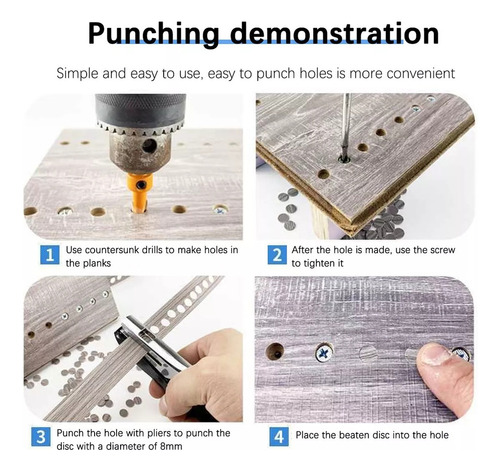 Punching demonstration

Simple and easy to use, easy to punch holes is more convenient

1 Use countersunk drills to make holes in the planks

2 After the hole is made, use the screw to tighten it

3 Punch the hole with pliers to punch the disc with a diameter of 8mm

4 Place the beaten disc into the hole