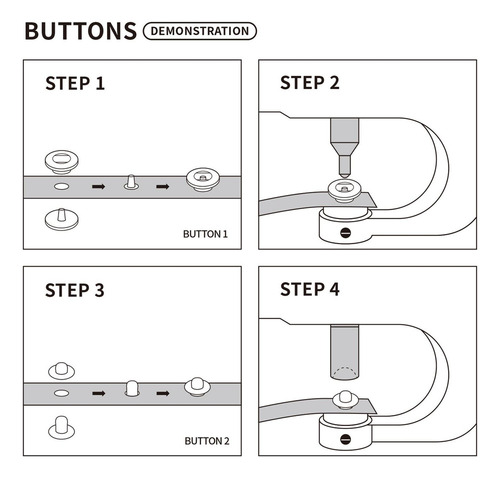 BUTTONS DEMONSTRATION

STEP 1

BUTTON 1

STEP 2

STEP 3

BUTTON 2

STEP 4