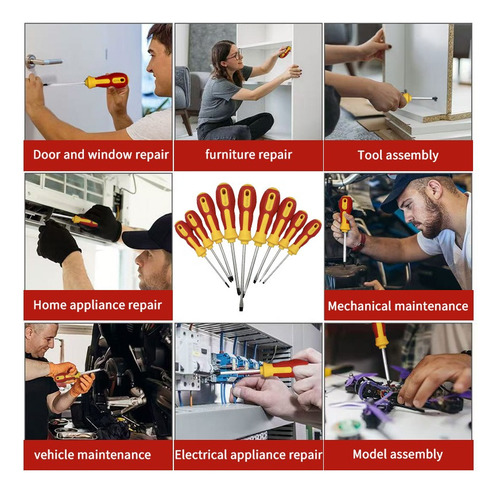 Door and window repair

furniture repair

Tool assembly

Home appliance repair

Mechanical maintenance

vehicle maintenance

Electrical appliance repair

Model assembly