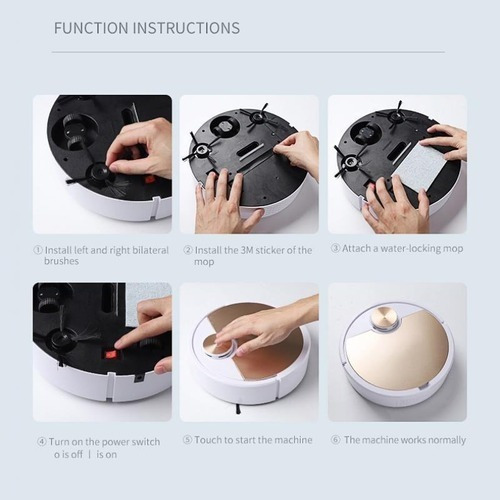 FUNCTION INSTRUCTIONS

① Install left and right bilateral brushes

② Install the 3M sticker of the mop

③ Attach a water-locking mop

④ Turn on the power switch
o is off | is on

⑤ Touch to start the machine

⑥ The machine works normally