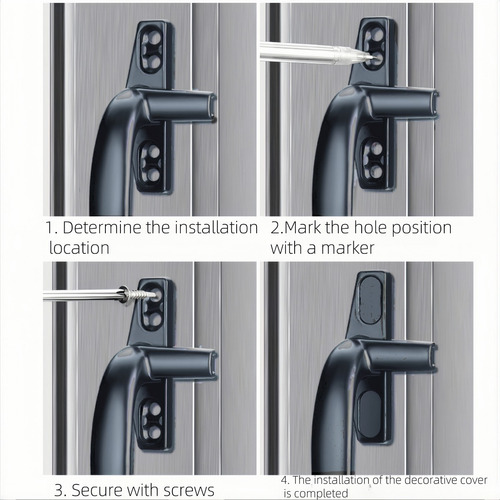 1. Determine the installation location

2.Mark the hole position with a marker

3. Secure with screws

4. The installation of the decorative cover is completed