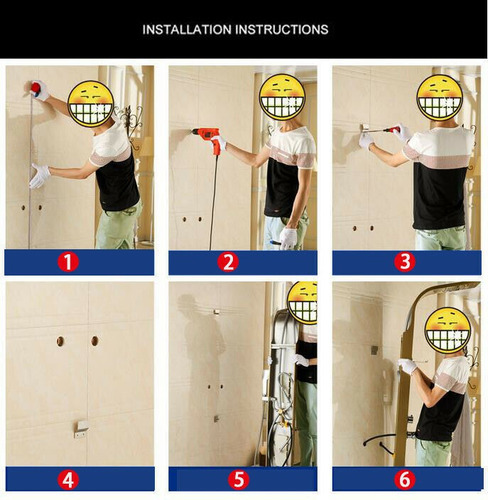 INSTALLATION INSTRUCTIONS

1

2

3

4

5

6