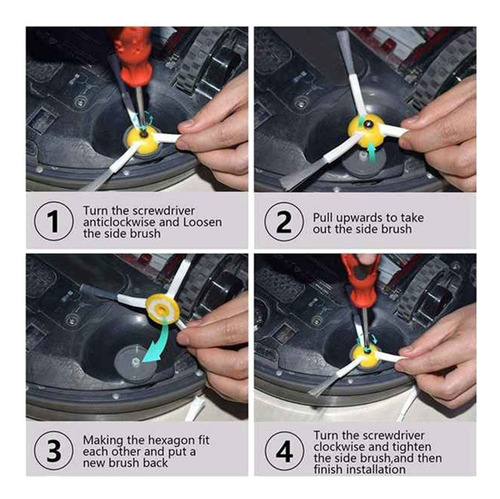 1 Turn the screwdriver anticlockwise and Loosen the side brush

2 Pull upwards to take out the side brush

3 Making the hexagon fit each other and put a new brush back

4 Turn the screwdriver clockwise and tighten the side brush,and then finish installation