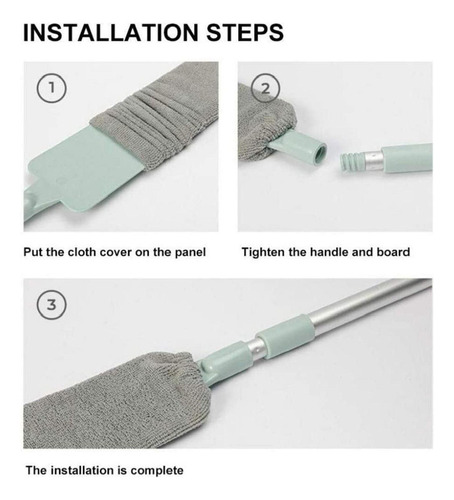 INSTALLATION STEPS

1

Put the cloth cover on the panel

2

Tighten the handle and board

3

The installation is complete