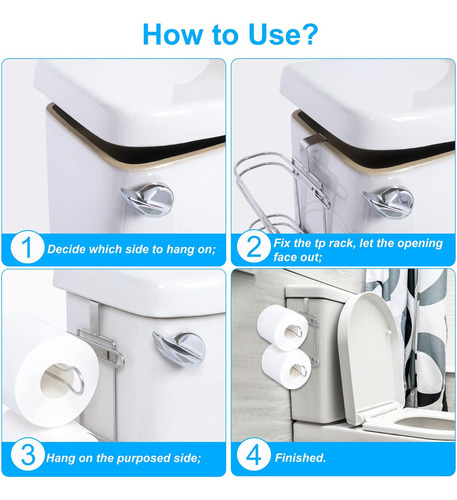 How to Use?

1 Decide which side to hang on;

2 Fix the tp rack, let the opening face out;

3 Hang on the purposed side;

4 Finished.