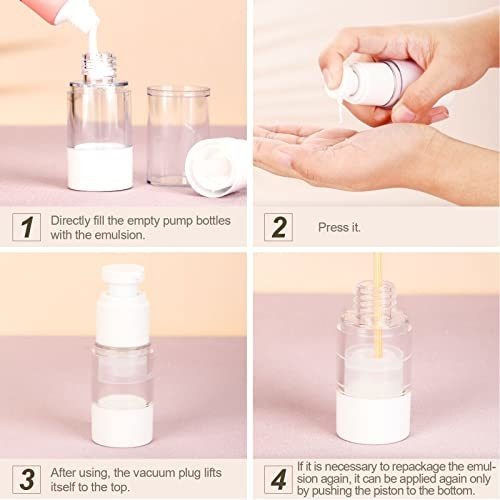 1 Directly fill the empty pump bottles with the emulsion.

2 Press it.

3 After using, the vacuum plug lifts itself to the top.

4 If it is necessary to repackage the emulsion again, it can be applied again only by pushing the piston to the bottom.