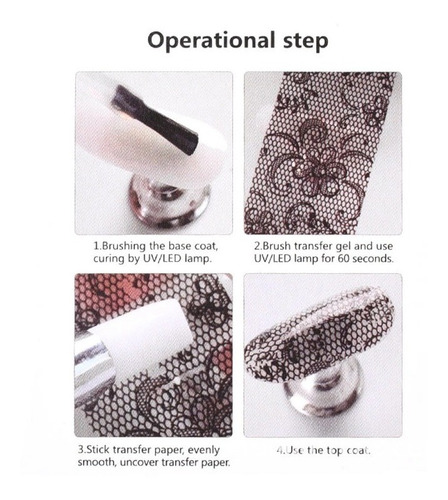 Operational step

1.Brushing the base coat, curing by UV/LED lamp.

2.Brush transfer gel and use UV/LED lamp for 60 seconds.

3.Stick transfer paper, evenly smooth, uncover transfer paper.

4.Use the top coat.