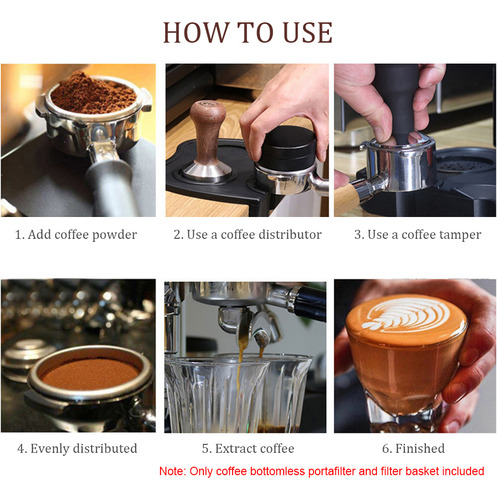 HOW TO USE

1. Add coffee powder

2. Use a coffee distributor

3. Use a coffee tamper

4. Evenly distributed

5. Extract coffee

6. Finished

Note: Only coffee bottomless portafilter and filter basket included