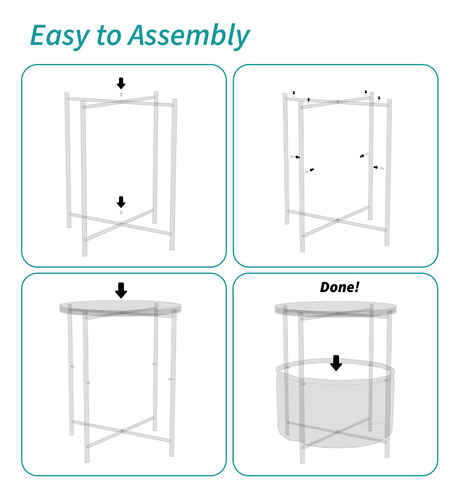 Easy to Assembly

Done!