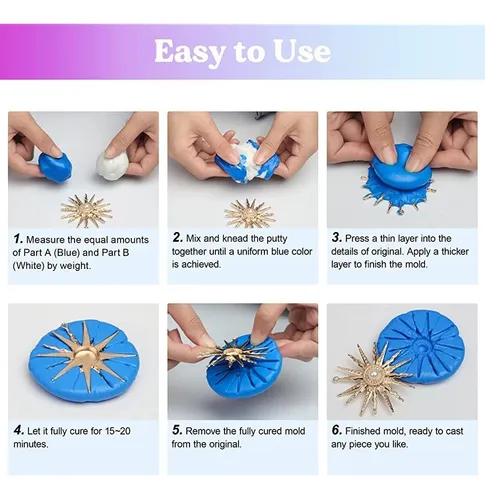 Easy to Use

1. Measure the equal amounts of Part A (Blue) and Part B (White) by weight.

2. Mix and knead the putty together until a uniform blue color is achieved.

3. Press a thin layer into the details of original. Apply a thicker layer to finish the mold.

4. Let it fully cure for 15~20 minutes.

5. Remove the fully cured mold from the original.

6. Finished mold, ready to cast any piece you like.