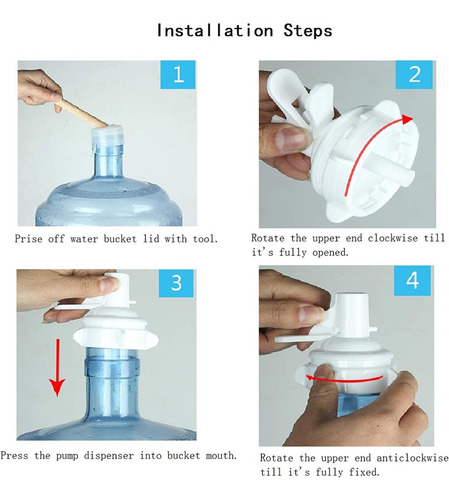 Installation Steps

1

Prise off water bucket lid with tool.

2

Rotate the upper end clockwise till it's fully opened.

3

Press the pump dispenser into bucket mouth.

4

Rotate the upper end anticlockwise till it's fully fixed.