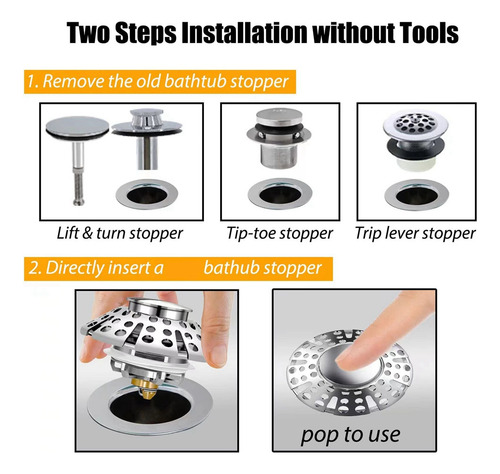 Two Steps Installation without Tools

1. Remove the old bathtub stopper

Lift & turn stopper

Tip-toe stopper

Trip lever stopper

2. Directly insert a bathub stopper

pop to use