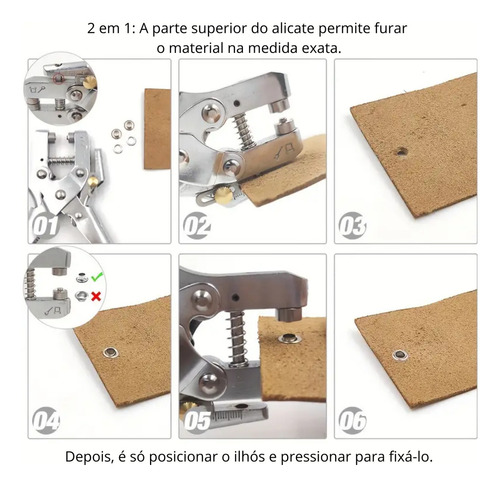 2 em 1: A parte superior do alicate permite furar o material na medida exata.

01

02

03

04

05

06

Depois, é só posicionar o ilhós e pressionar para fixá-lo.