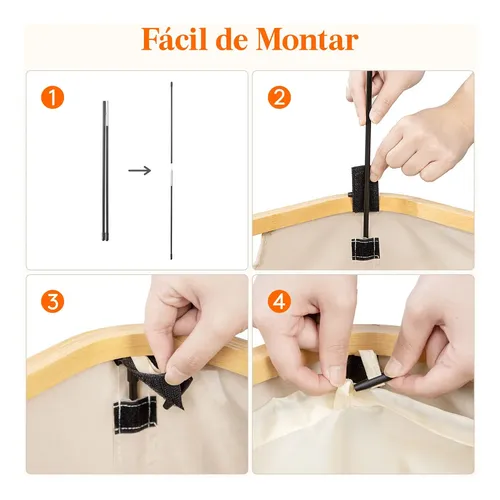 Fácil de Montar

1

2

3

4