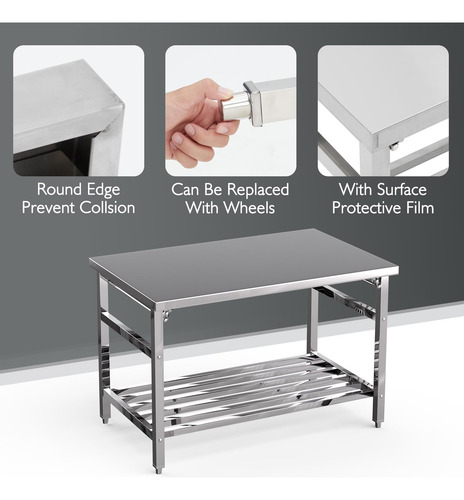 Round Edge
Prevent Collsion

Can Be Replaced
With Wheels

With Surface
Protective Film