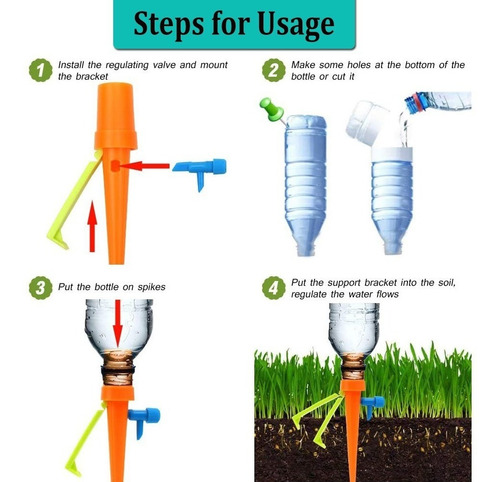 Steps for Usage

1 Install the regulating valve and mount the bracket

2 Make some holes at the bottom of the bottle or cut it

3 Put the bottle on spikes

4 Put the support bracket into the soil, regulate the water flows