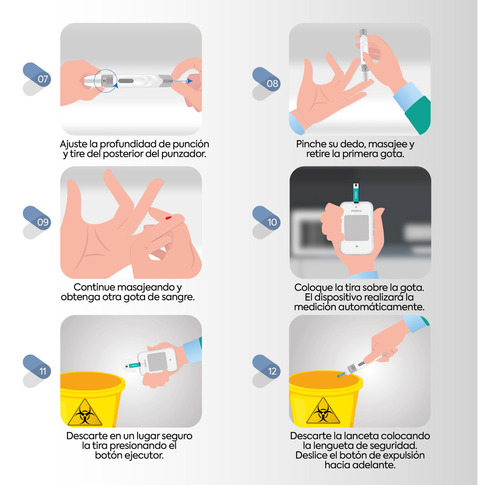 07

Ajuste la profundidad de punción y tire del posterior del punzador.

08

Pinche su dedo, masajee y retire la primera gota.

09

Continue masajeando y obtenga otra gota de sangre.

10

Coloque la tira sobre la gota. El dispositivo realizará la medición automáticamente.

11

Descarte en un lugar seguro la tira presionando el botón ejecutor.

12

Descarte la lanceta colocando la lengueta de seguridad. Deslice el botón de expulsión hacia adelante.