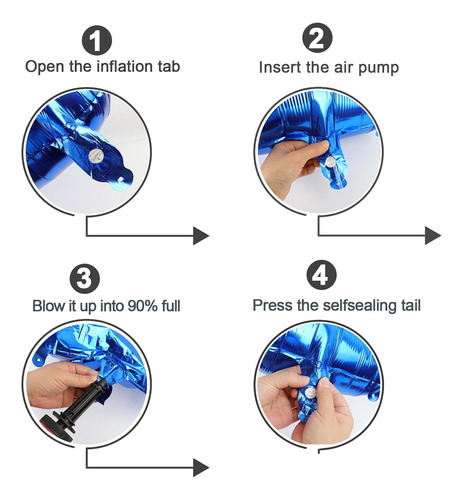 1
Open the inflation tab

2
Insert the air pump

3
Blow it up into 90% full

4
Press the selfsealing tail