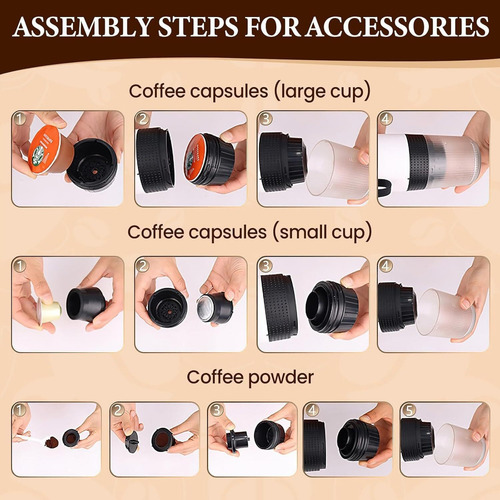 ASSEMBLY STEPS FOR ACCESSORIES

Coffee capsules (large cup)

1

2

3

4

Coffee capsules (small cup)

1

2

3

4

Coffee powder

1

2

3

4

5