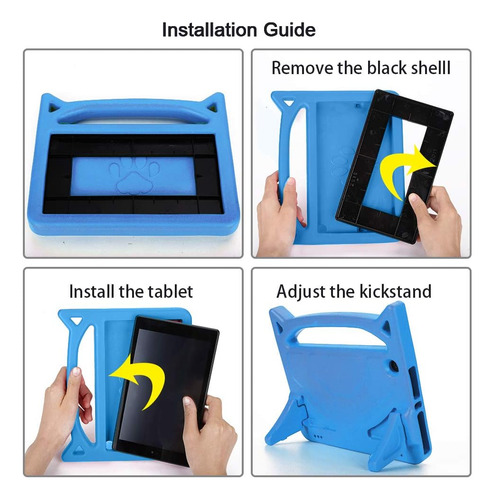 Installation Guide

Remove the black shelll

Install the tablet

Adjust the kickstand