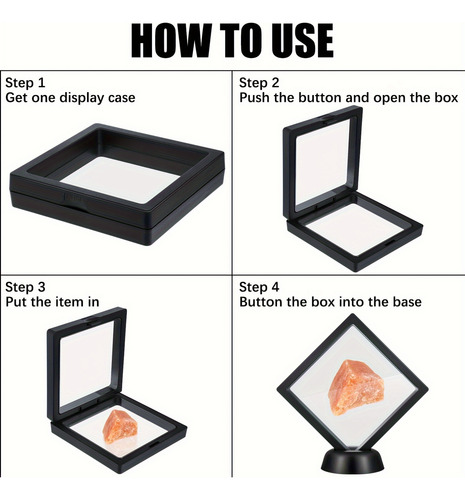 HOW TO USE

Step 1
Get one display case

Step 2
Push the button and open the box

Step 3
Put the item in

Step 4
Button the box into the base