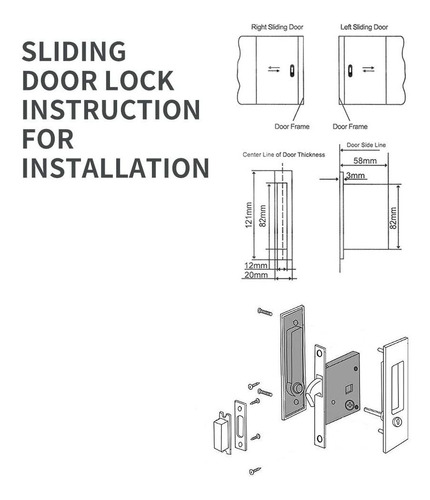 SLIDING DOOR LOCK INSTRUCTION FOR INSTALLATION

Right Sliding Door

Left Sliding Door

Door Frame

Door Frame

Center Line of Door Thickness

121mm

82mm

12mm

20mm

Door Side Line

58mm

3mm

82mm