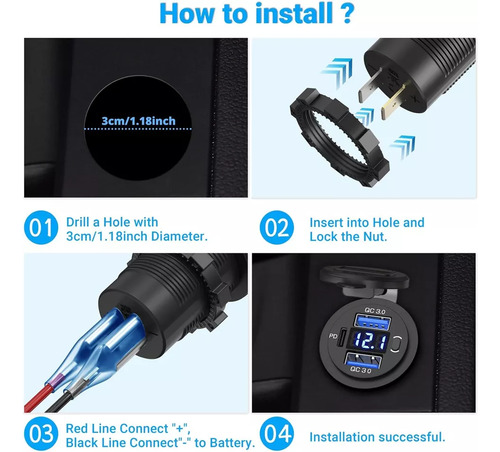 How to install ?

3cm/1.18inch

01 Drill a Hole with 3cm/1.18inch Diameter.

02 Insert into Hole and Lock the Nut.

QC 3.0
PD
12.1
QC 3.0

03 Red Line Connect "+", Black Line Connect"-" to Battery.

04 Installation successful.