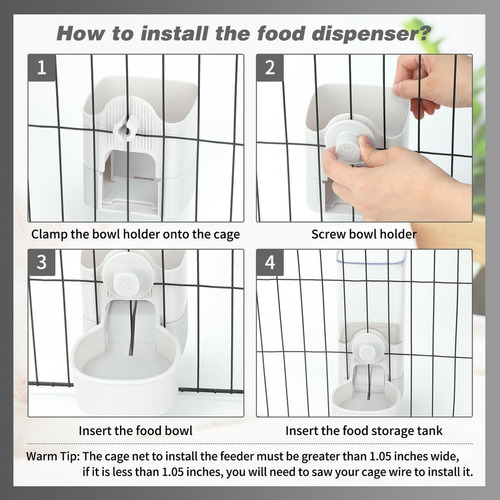 How to install the food dispenser?

1

Clamp the bowl holder onto the cage

2

Screw bowl holder

3

Insert the food bowl

4

Insert the food storage tank

Warm Tip: The cage net to install the feeder must be greater than 1.05 inches wide, if it is less than 1.05 inches, you will need to saw your cage wire to install it.