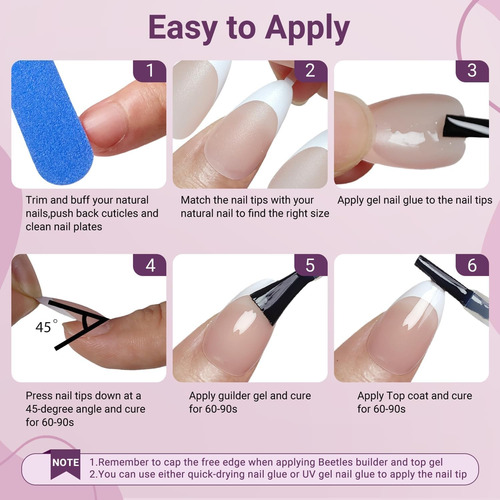 Easy to Apply

1

Trim and buff your natural nails,push back cuticles and clean nail plates

2

Match the nail tips with your natural nail to find the right size

3

Apply gel nail glue to the nail tips

4

45°

Press nail tips down at a 45-degree angle and cure for 60-90s

5

Apply guilder gel and cure for 60-90s

6

Apply Top coat and cure for 60-90s

NOTE

1.Remember to cap the free edge when applying Beetles builder and top gel
2.You can use either quick-drying nail glue or UV gel nail glue to apply the nail tip