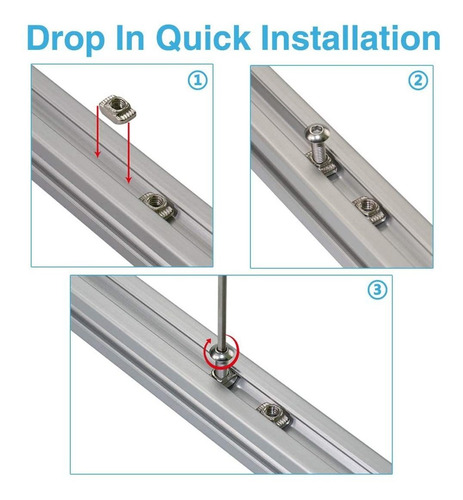 Drop In Quick Installation

①

②

③