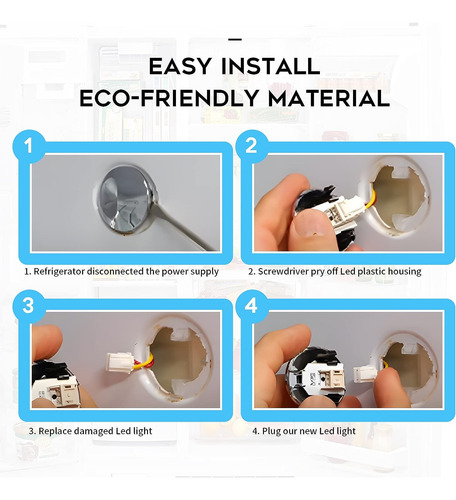 EASY INSTALL
ECO-FRIENDLY MATERIAL

1

1. Refrigerator disconnected the power supply

2

2. Screwdriver pry off Led plastic housing

3

3. Replace damaged Led light

4

4. Plug our new Led light