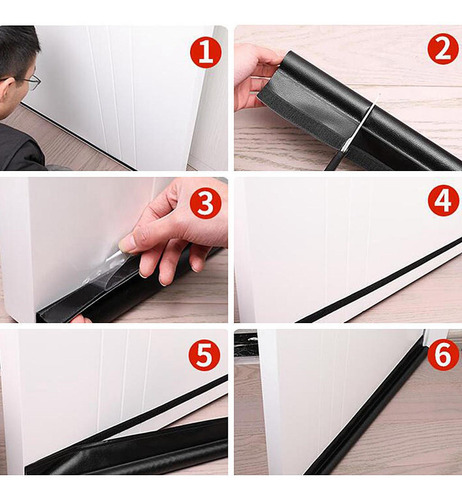 1
2
3
4
5
6