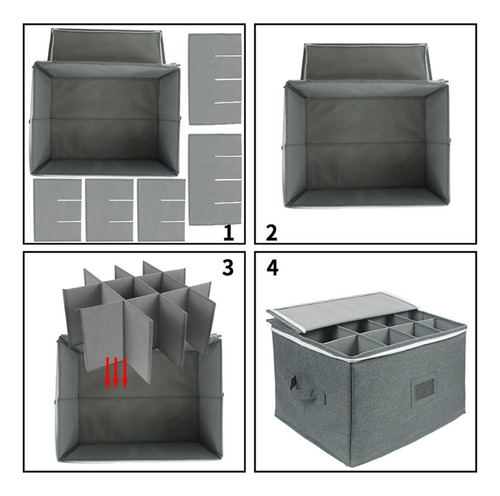 1

2

3

4