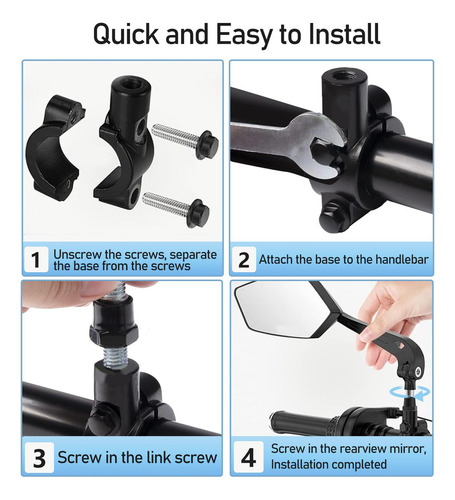 Quick and Easy to Install

1 Unscrew the screws, separate the base from the screws

2 Attach the base to the handlebar

3 Screw in the link screw

4 Screw in the rearview mirror, Installation completed