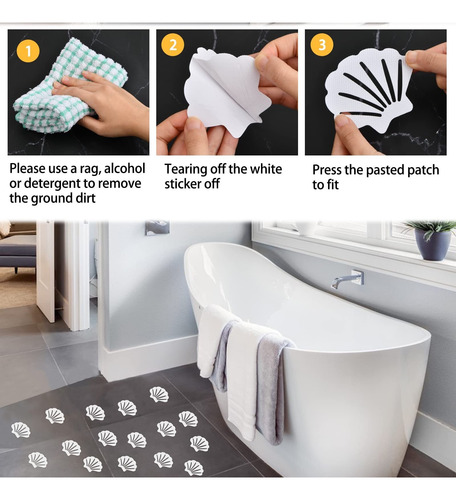 1

Please use a rag, alcohol or detergent to remove the ground dirt

2

Tearing off the white sticker off

3

Press the pasted patch to fit