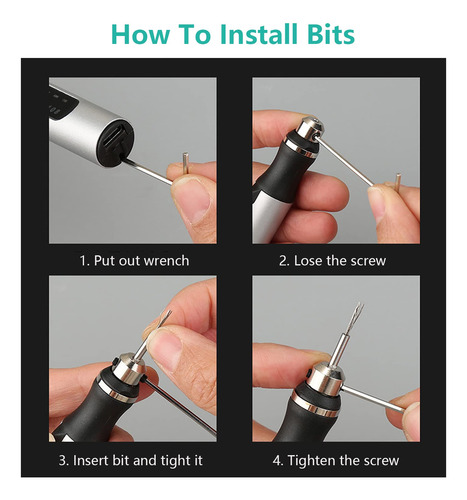 How To Install Bits

1. Put out wrench

2. Lose the screw

3. Insert bit and tight it

4. Tighten the screw