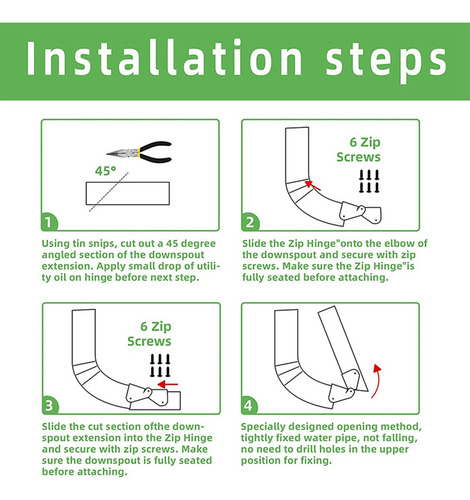 Installation steps

45°

1

Using tin snips, cut out a 45 degree angled section of the downspout extension. Apply small drop of utility oil on hinge before next step.

6 Zip Screws

2

Slide the Zip Hinge"onto the elbow of the downspout and secure with zip screws. Make sure the Zip Hinge"is fully seated before attaching.

6 Zip Screws

3

Slide the cut section ofthe downspout extension into the Zip Hinge and secure with zip screws. Make sure the downspout is fully seated before attaching.

4

Specially designed opening method, tightly fixed water pipe, not falling, no need to drill holes in the upper position for fixing.