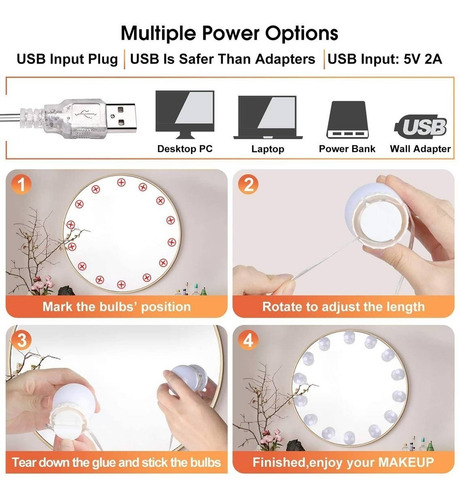 Multiple Power Options

USB Input Plug | USB Is Safer Than Adapters | USB Input: 5V 2A

Desktop PC

Laptop

Power Bank

USB

Wall Adapter

1

Mark the bulbs' position

2

Rotate to adjust the length

3

Tear down the glue and stick the bulbs

4

Finished,enjoy your MAKEUP