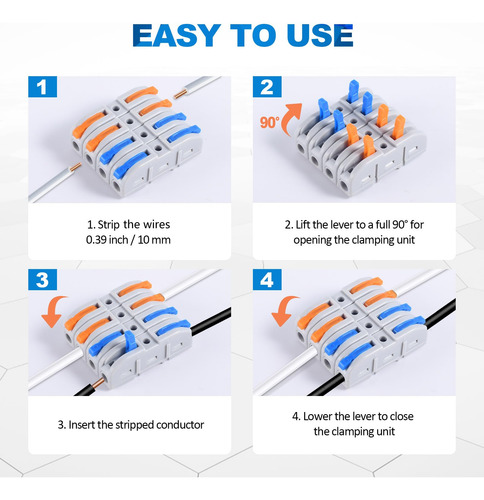 EASY TO USE

1

1. Strip the wires 0.39 inch / 10 mm

2

90°

2. Lift the lever to a full 90° for opening the clamping unit

3

3. Insert the stripped conductor

4

4. Lower the lever to close the clamping unit