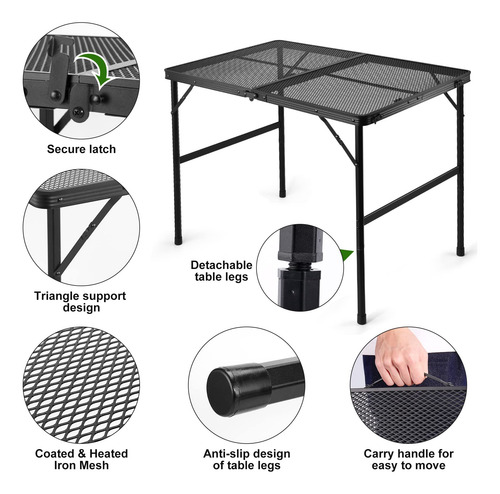 Secure latch

Triangle support design

Detachable table legs

Coated & Heated Iron Mesh

Anti-slip design of table legs

Carry handle for easy to move