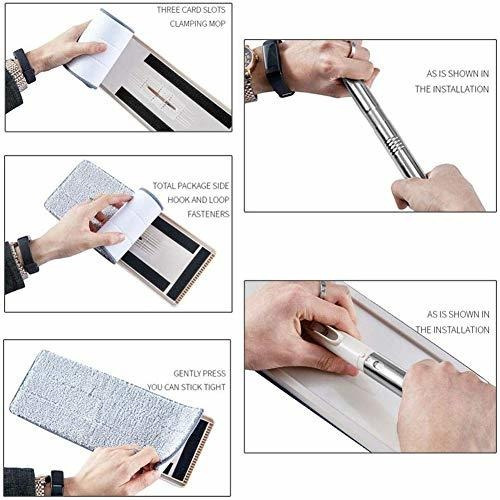 THREE CARD SLOTS
CLAMPING MOP

TOTAL PACKAGE SIDE
HOOK AND LOOP
FASTENERS

GENTLY PRESS
YOU CAN STICK TIGHT

AS IS SHOWN IN
THE INSTALLATION

AS IS SHOWN IN
THE INSTALLATION