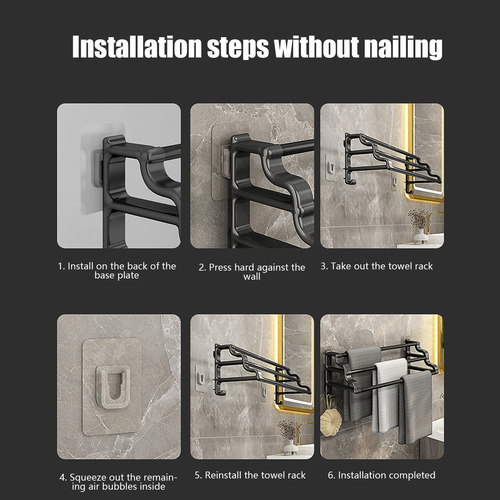 Installation steps without nailing

1. Install on the back of the base plate

2. Press hard against the wall

3. Take out the towel rack

4. Squeeze out the remaining air bubbles inside

5. Reinstall the towel rack

6. Installation completed